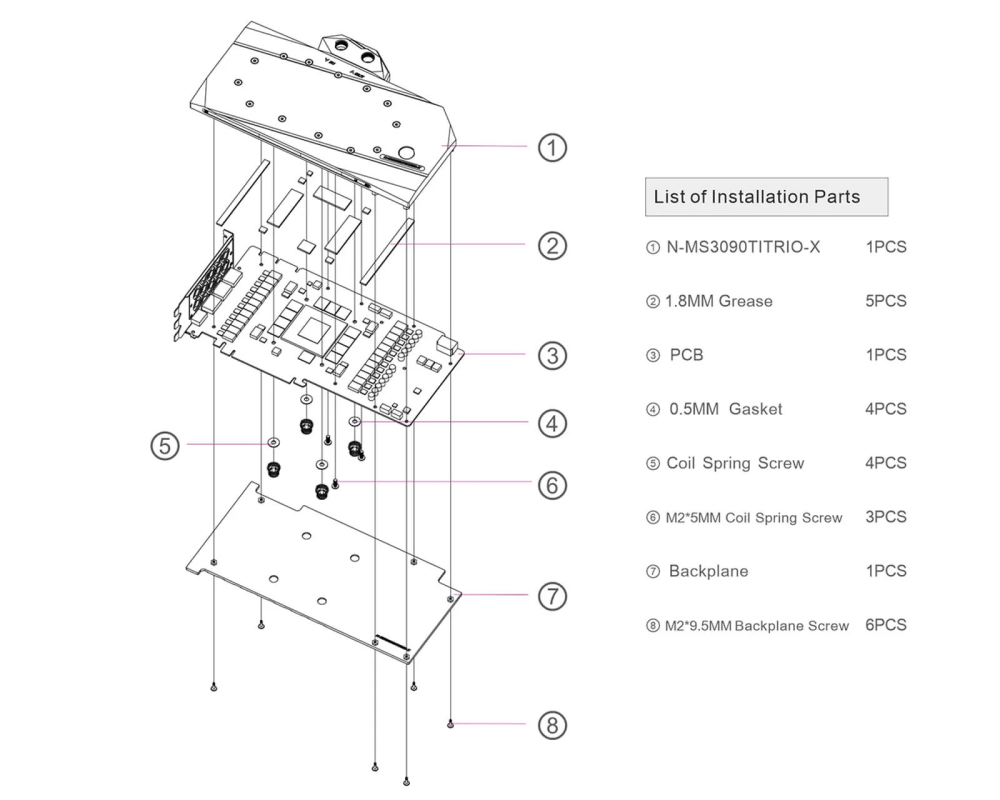 ①
②
③
④
⑤
⑥
⑦
⑧

List of Installation Parts

① N-MS3090TITRIO-X 1PCS

② 1.8MM Grease 5PCS

③ PCB 1PCS

④ 0.5MM Gasket 4PCS

⑤ Coil Spring Screw 4PCS

⑥ M2*5MM Coil Spring Screw 3PCS

⑦ Backplane 1PCS

⑧ M2*9.5MM Backplane Screw 6PCS